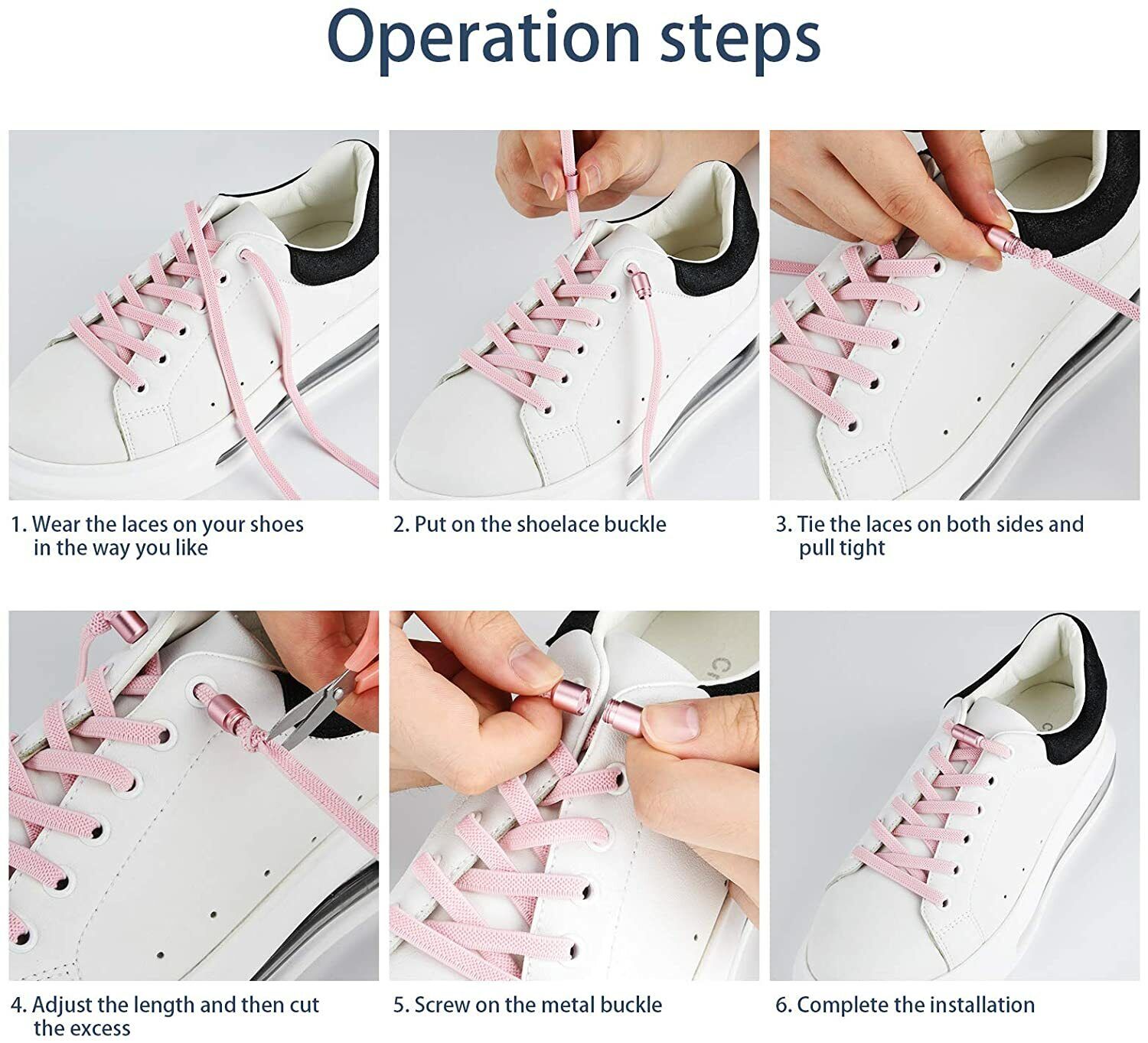 Operation steps

1. Wear the laces on your shoes in the way you like

2. Put on the shoelace buckle

3. Tie the laces on both sides and pull tight

4. Adjust the length and then cut the excess

5. Screw on the metal buckle

6. Complete the installation